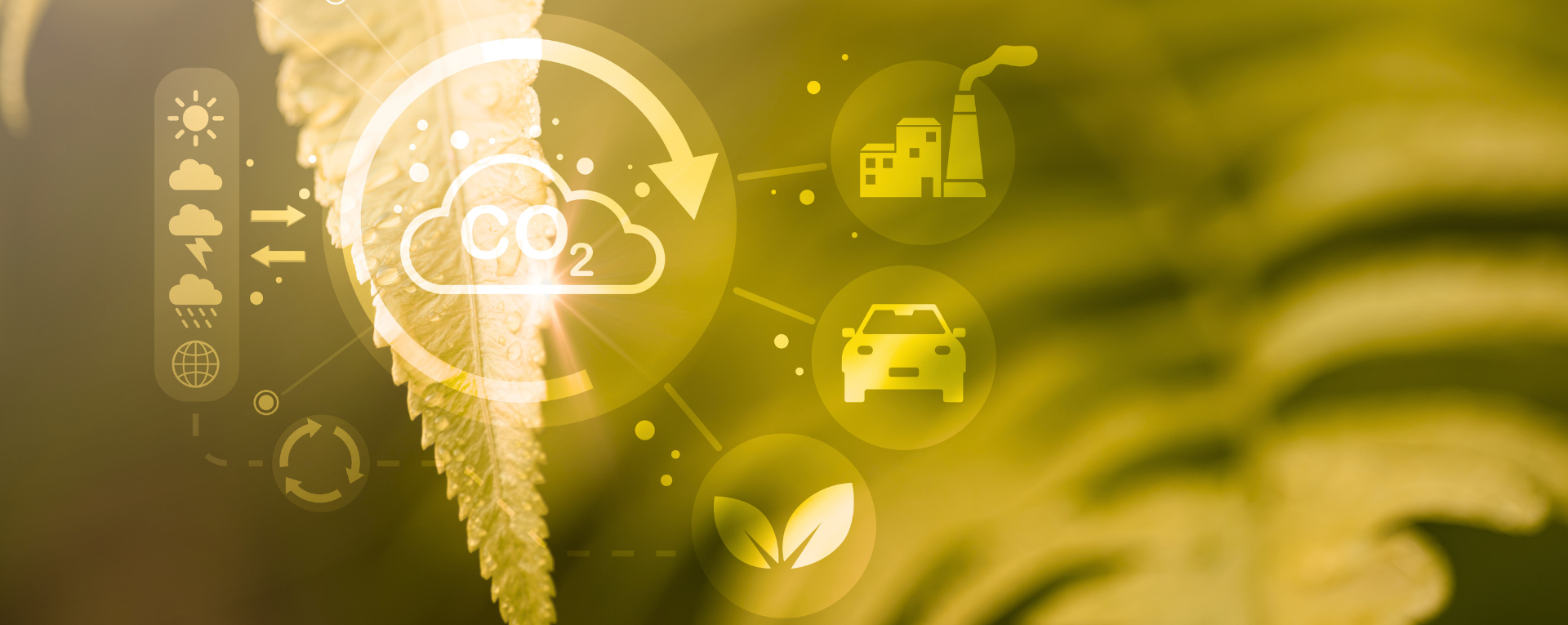 $CO_2$